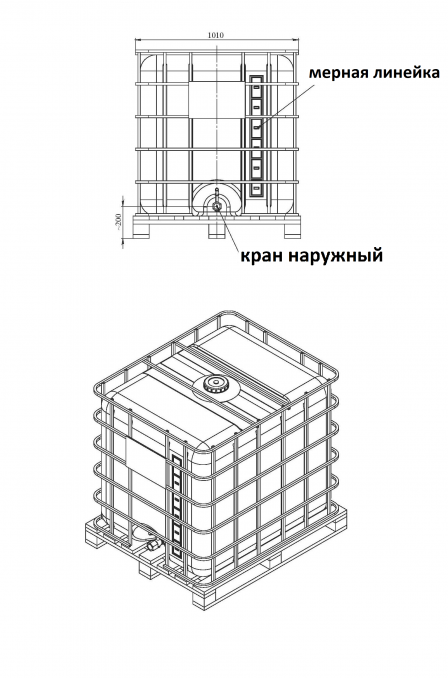 1010

мерная линейка

~200

кран наружный